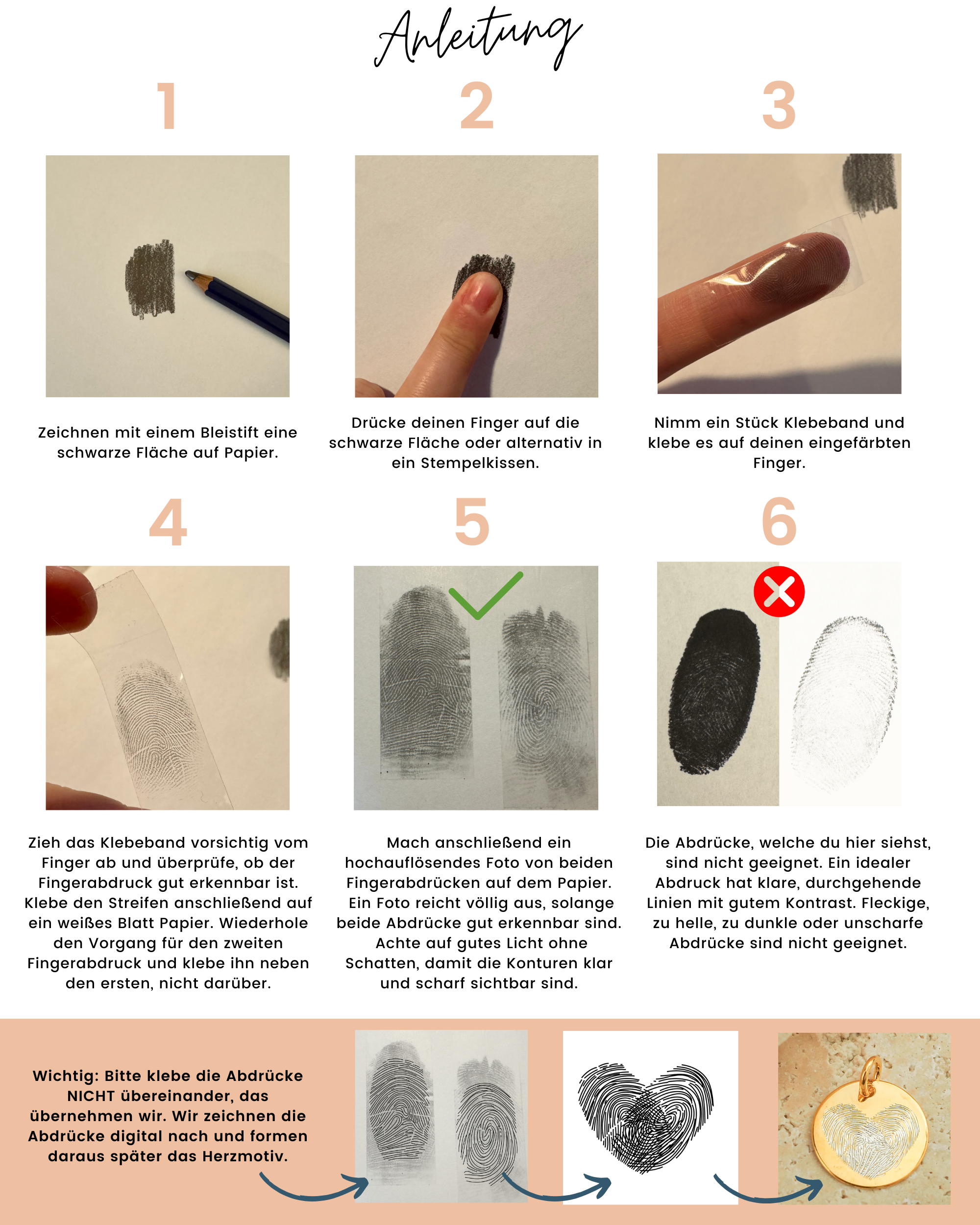 Anleitung

1

Zeichnen mit einem Bleistift eine schwarze Fläche auf Papier.

2

Drücke deinen Finger auf die schwarze Fläche oder alternativ in ein Stempelkissen.

3

Nimm ein Stück Klebeband und klebe es auf deinen eingefärbten Finger.

4

Zieh das Klebeband vorsichtig vom Finger ab und überprüfe, ob der Fingerabdruck gut erkennbar ist. Klebe den Streifen anschließend auf ein weißes Blatt Papier. Wiederhole den Vorgang für den zweiten Fingerabdruck und klebe ihn neben den ersten, nicht darüber.

5

Mach anschließend ein hochauflösendes Foto von beiden Fingerabdrücken auf dem Papier. Ein Foto reicht völlig aus, solange beide Abdrücke gut erkennbar sind. Achte auf gutes Licht ohne Schatten, damit die Konturen klar und scharf sichtbar sind.

6

Die Abdrücke, welche du hier siehst, sind nicht geeignet. Ein idealer Abdruck hat klare, durchgehende Linien mit gutem Kontrast. Fleckige, zu helle, zu dunkle oder unscharfe Abdrücke sind nicht geeignet.

Wichtig: Bitte klebe die Abdrücke NICHT übereinander, das übernehmen wir. Wir zeichnen die Abdrücke digital nach und formen daraus später das Herzmotiv.